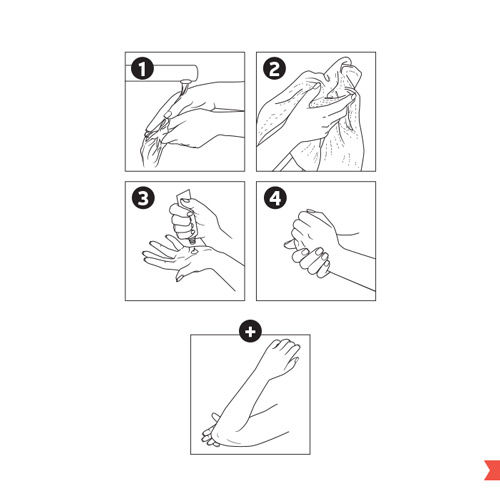 1
2
3
4
+