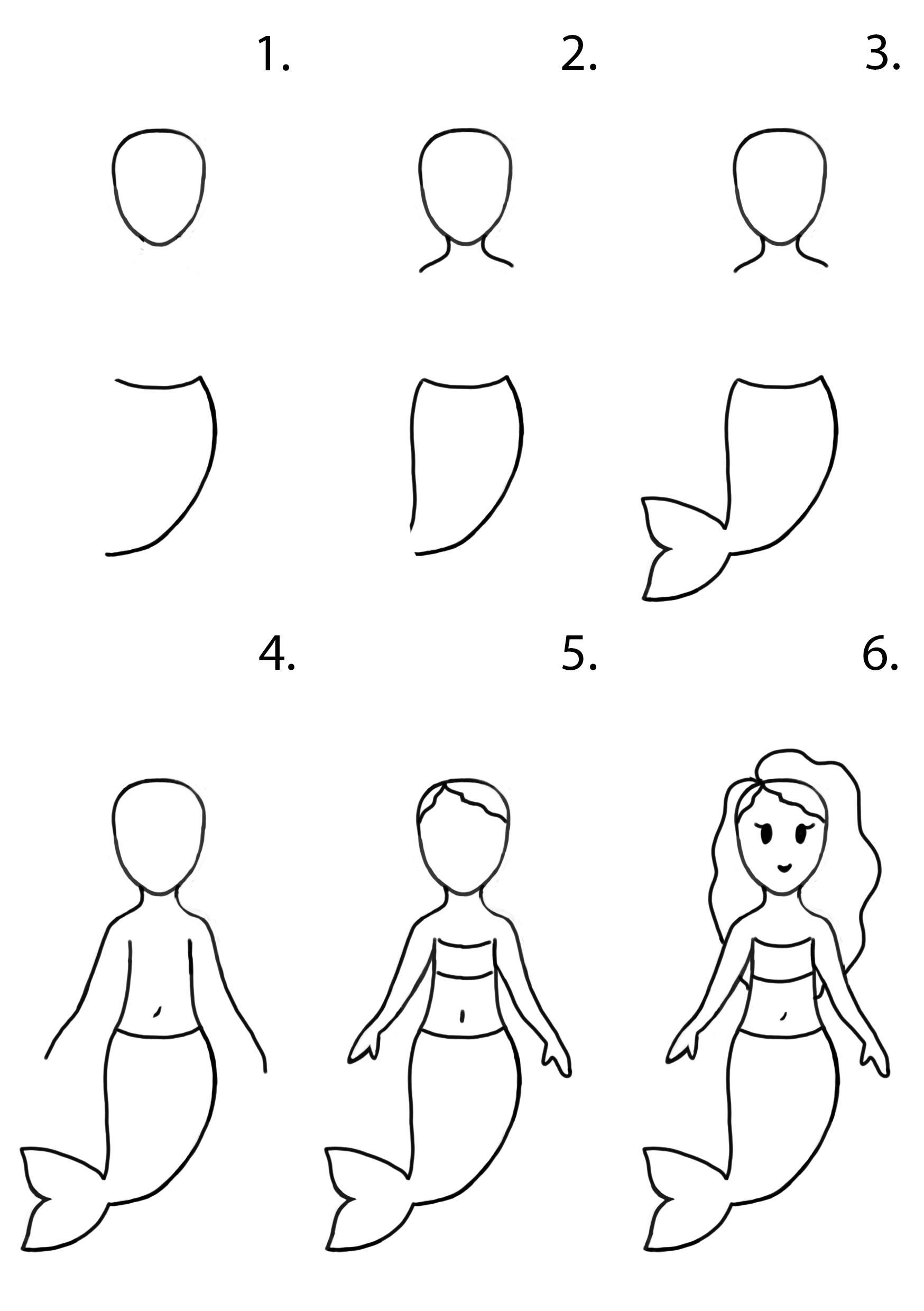 1.

2.

3.

4.

5.

6.